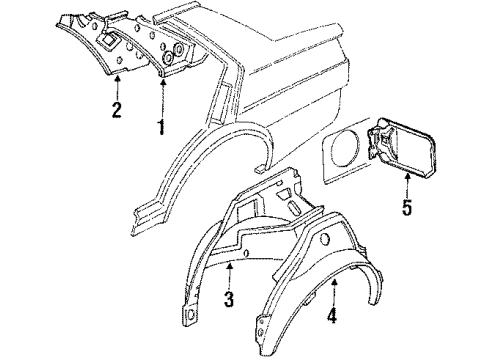 2
1
5
3
4