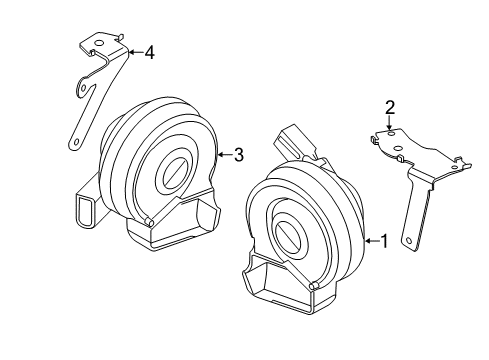 4
2
3
1