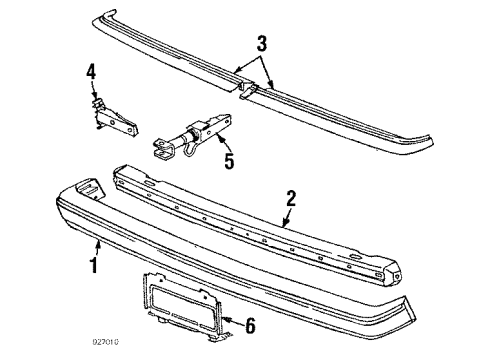 3
4
5
2
1
6
027010