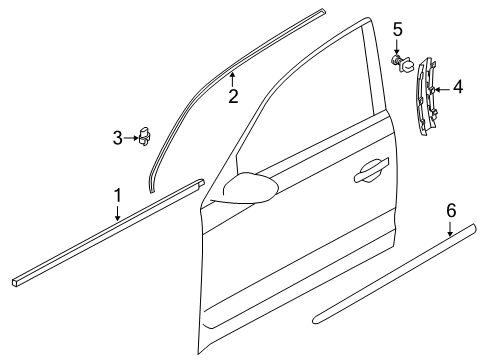 5
2
4
3
1
6