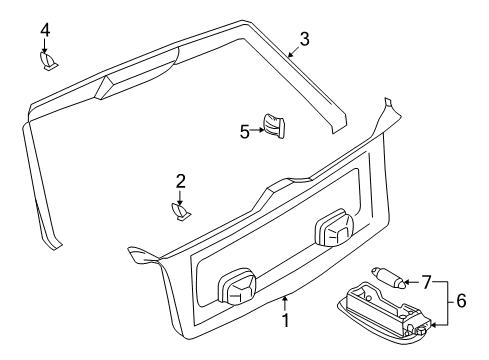 4
3
5
2
7
6
1