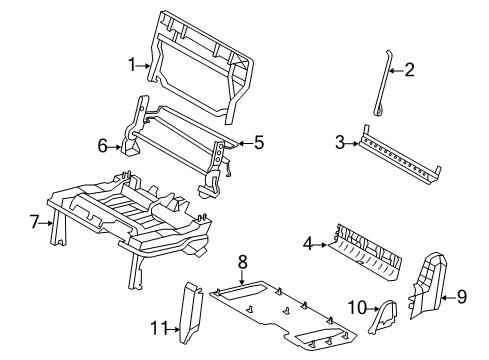 1
2
6
5
3
7
4
8
9
10
11