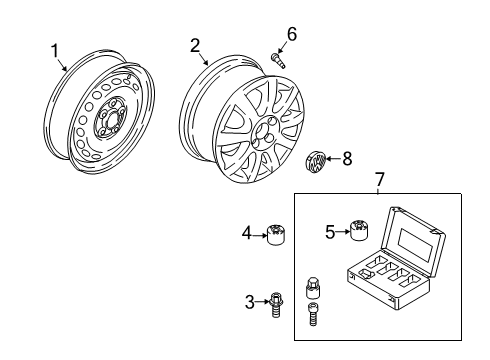 1
2
6
8
7
4
5
3