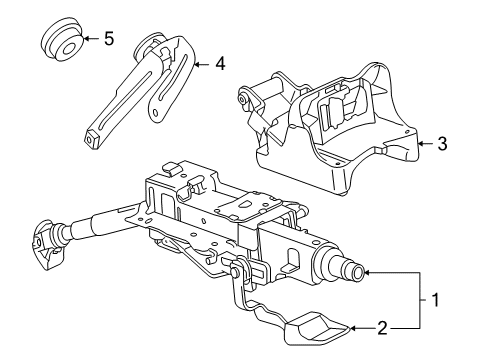 5
4
3
1
2